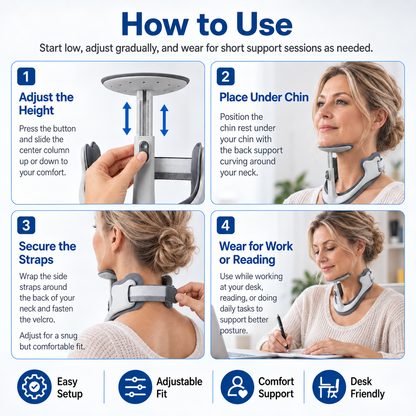 How to Use

Start low, adjust gradually, and wear for short support sessions as needed.

1
Adjust the Height
Press the button and slide the center column up or down to your comfort.

2
Place Under Chin
Position the chin rest under your chin with the back support curving around your neck.

3
Secure the Straps
Wrap the side straps around the back of your neck and fasten the velcro.

Adjust for a snug but comfortable fit.

4
Wear for Work or Reading
Use while working at your desk, reading, or doing daily tasks to support better posture.

Easy Setup

Adjustable Fit

Comfort Support

Desk Friendly